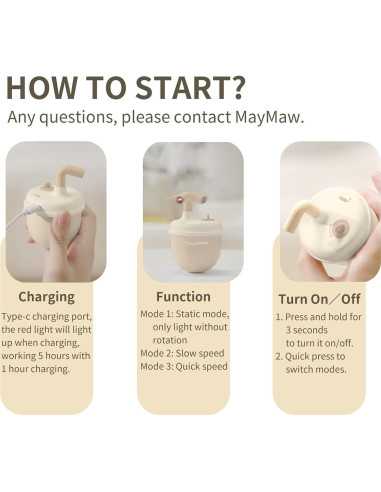 HOW TO START?
Any questions, please contact MayMaw.

Charging
Type-c charging port, the red light will light up when charging, working 5 hours with 1 hour charging.

Function
Mode 1: Static mode, only light without rotation
Mode 2: Slow speed
Mode 3: Quick speed

Turn On/Off
1. Press and hold for 3 seconds to turn it on/off.
2. Quick press to switch modes.