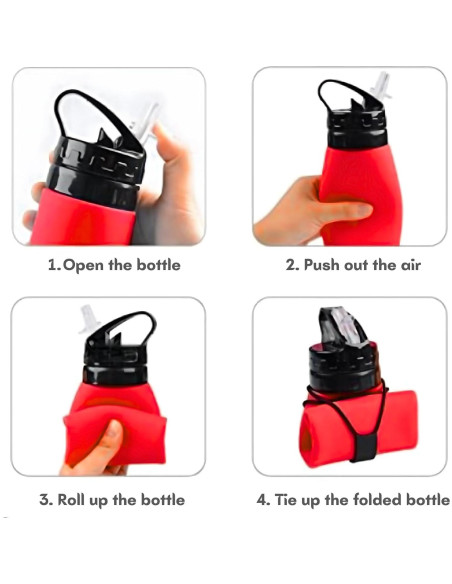 1.Open the bottle

2. Push out the air

3. Roll up the bottle

4. Tie up the folded bottle