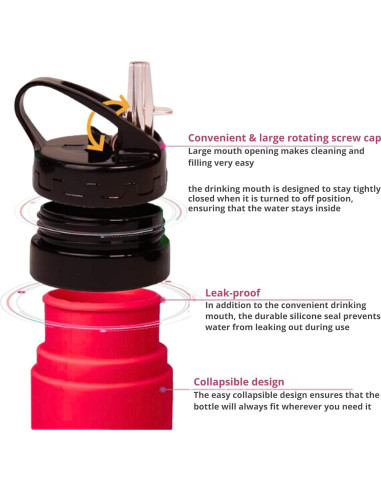 Convenient & large rotating screw cap
Large mouth opening makes cleaning and filling very easy

the drinking mouth is designed to stay tightly closed when it is turned to off position, ensuring that the water stays inside

Leak-proof
In addition to the convenient drinking mouth, the durable silicone seal prevents water from leaking out during use

Collapsible design
The easy collapsible design ensures that the bottle will always fit wherever you need it