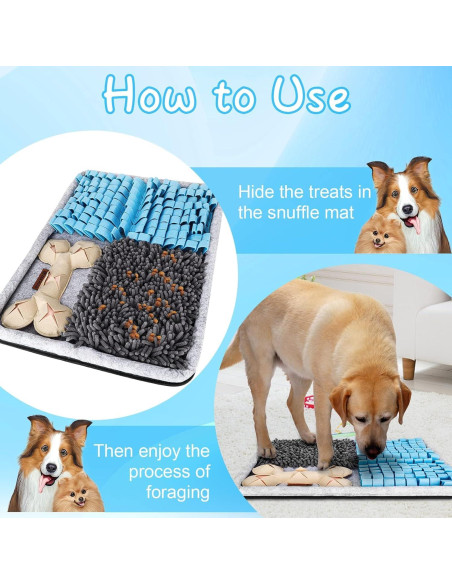 How to Use

Hide the treats in the snuffle mat

Then enjoy the process of foraging