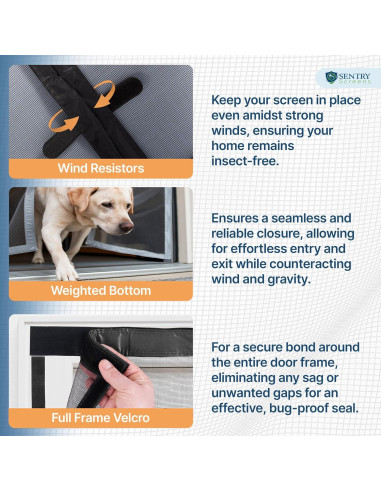 SENTRY Screens

Wind Resistors

Keep your screen in place even amidst strong winds, ensuring your home remains insect-free.

Weighted Bottom

Ensures a seamless and reliable closure, allowing for effortless entry and exit while counteracting wind and gravity.

Full Frame Velcro

For a secure bond around the entire door frame, eliminating any sag or unwanted gaps for an effective, bug-proof seal.