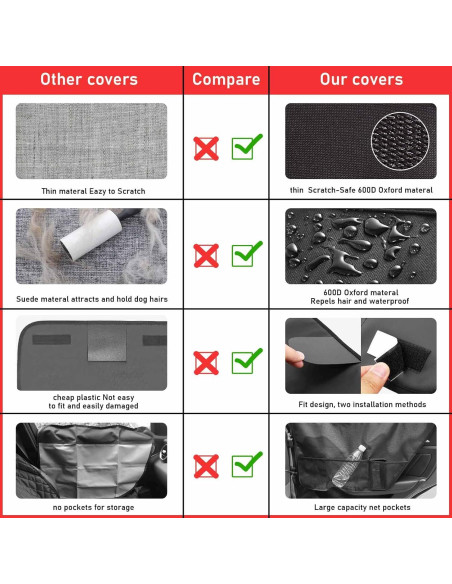 | Other covers | Compare | Our covers |
|---|---|---|
| Thin materal Eazy to Scratch | | thin Scratch-Safe 600D Oxford materal |
| Suede materal attracts and hold dog hairs | | 600D Oxford materal Repels hair and waterproof |
| cheap plastic Not easy to fit and easily damaged | | Fit design, two installation methods |
| no pockets for storage | | Large capacity net pockets |