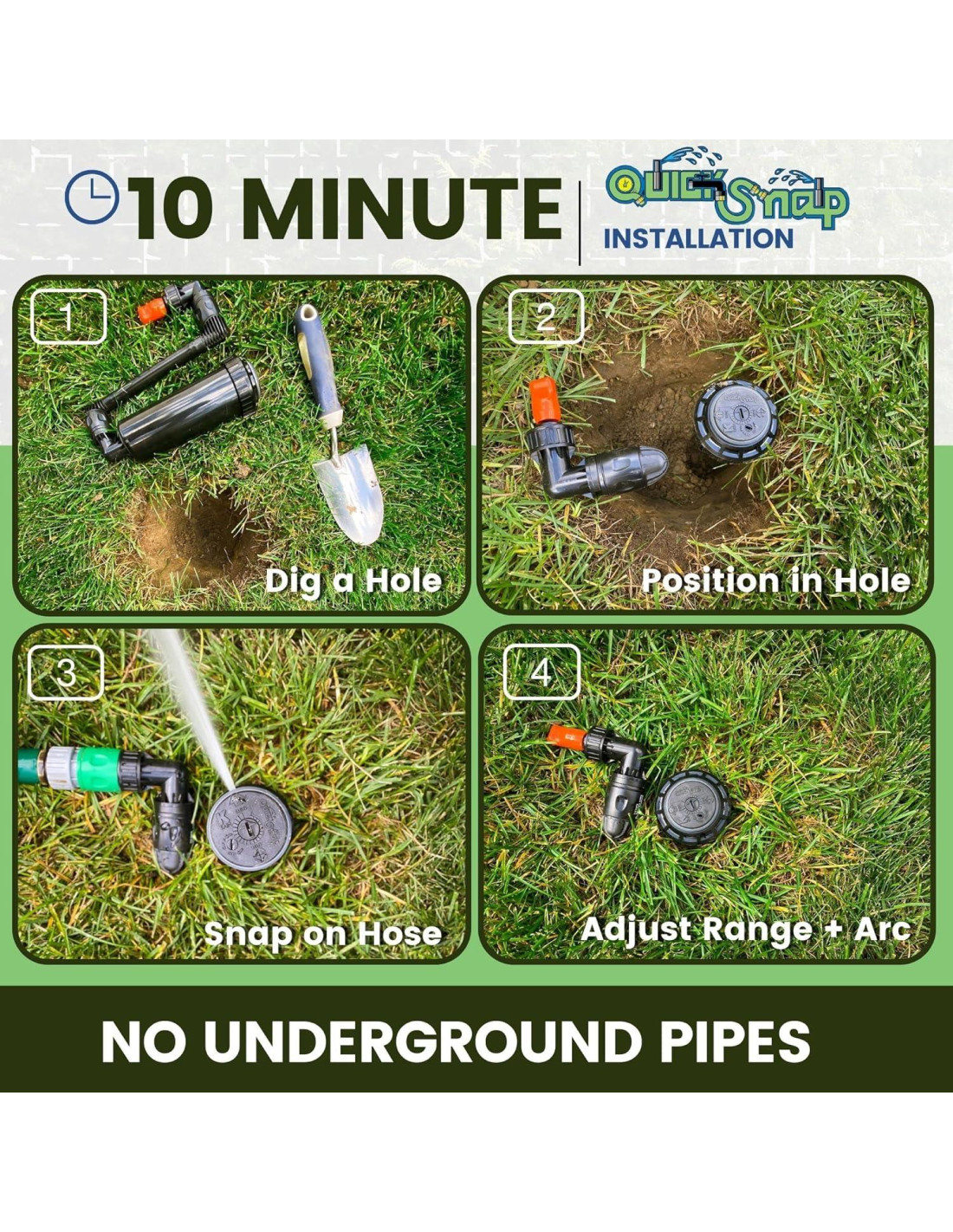 10 MINUTE

QUICK Snap
INSTALLATION

1
Dig a Hole

2
Position in Hole

3
Snap on Hose

4
Adjust Range + Arc

NO UNDERGROUND PIPES