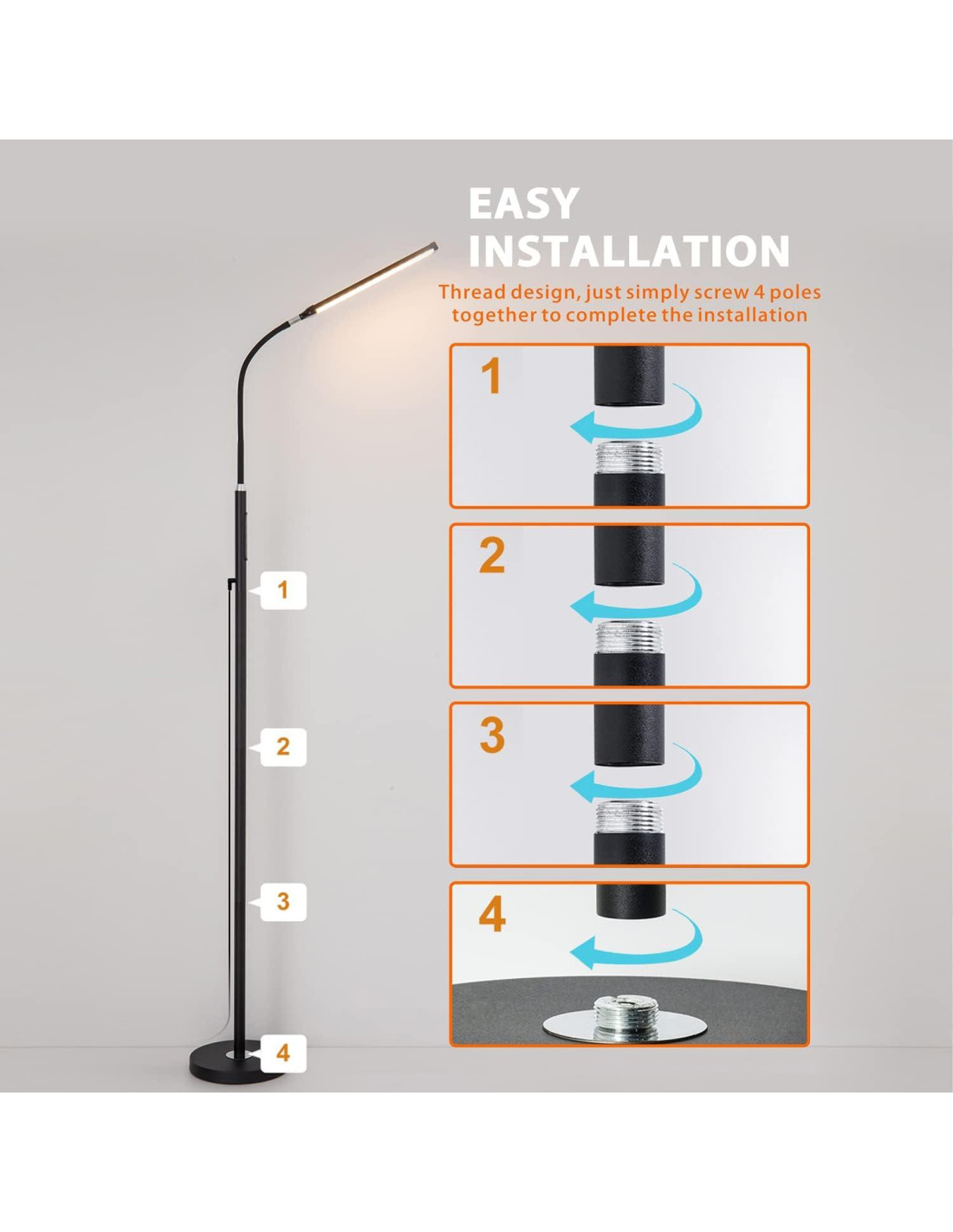 EASY INSTALLATION

Thread design, just simply screw 4 poles together to complete the installation

1

2

3

4

1

2

3

4