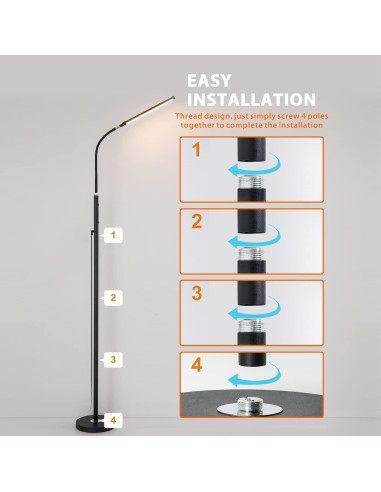 EASY INSTALLATION

Thread design, just simply screw 4 poles together to complete the installation

1

2

3

4

1

2

3

4