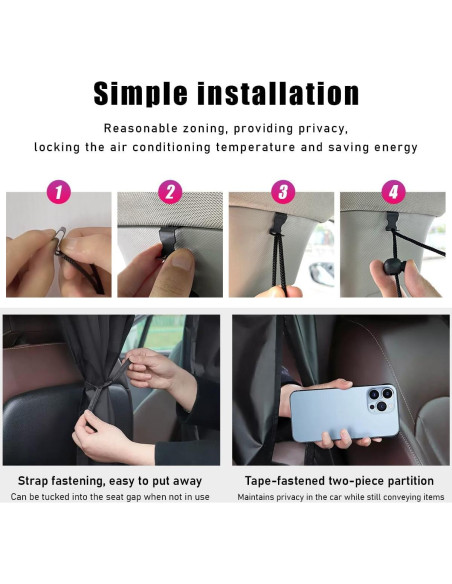 Simple installation

Reasonable zoning, providing privacy, locking the air conditioning temperature and saving energy

1

2

3

4

Strap fastening, easy to put away

Can be tucked into the seat gap when not in use

Tape-fastened two-piece partition

Maintains privacy in the car while still conveying items