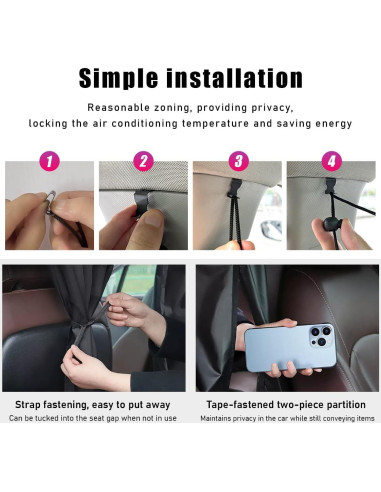 Simple installation

Reasonable zoning, providing privacy,
locking the air conditioning temperature and saving energy

1

2

3

4

Strap fastening, easy to put away
Can be tucked into the seat gap when not in use

Tape-fastened two-piece partition
Maintains privacy in the car while still conveying items