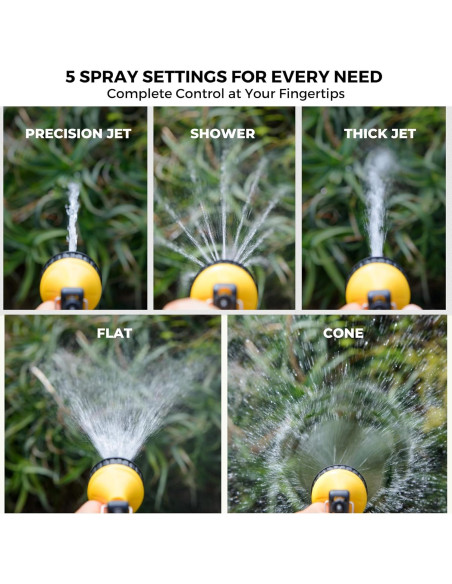 5 SPRAY SETTINGS FOR EVERY NEED
Complete Control at Your Fingertips

PRECISION JET

SHOWER

THICK JET

FLAT

CONE