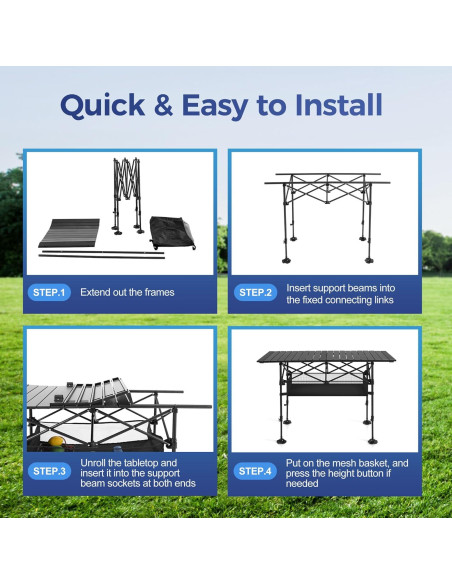 Quick & Easy to Install

STEP.1 Extend out the frames

STEP.2 Insert support beams into the fixed connecting links

STEP.3 Unroll the tabletop and insert it into the support beam sockets at both ends

STEP.4 Put on the mesh basket, and press the height button if needed