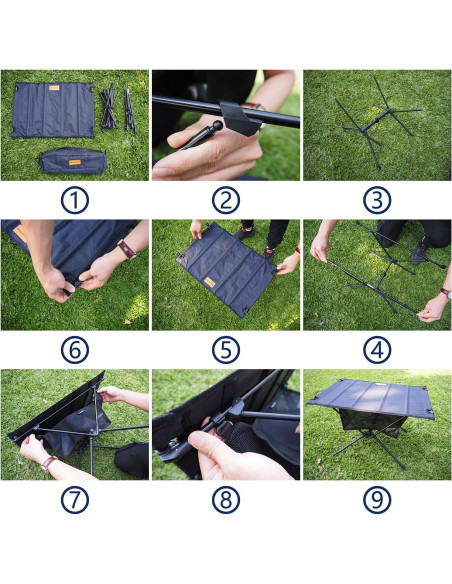 ①
②
③
⑥
⑤
④
⑦
⑧
⑨