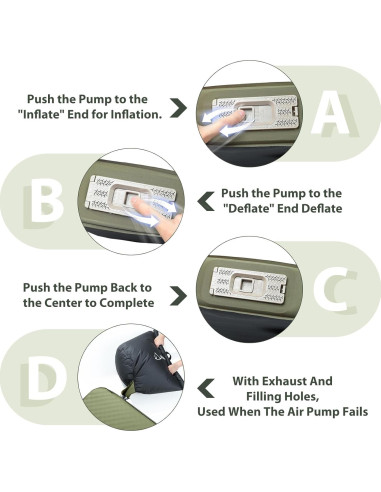 Push the Pump to the "Inflate" End for Inflation.

A

B

Push the Pump to the "Deflate" End Deflate

Push the Pump Back to the Center to Complete

C

D

With Exhaust And Filling Holes, Used When The Air Pump Fails