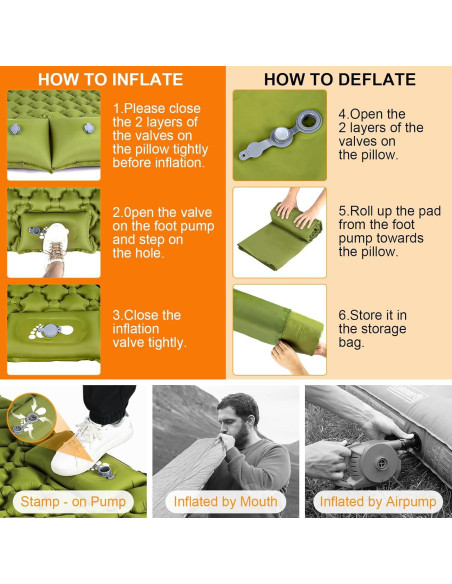 HOW TO INFLATE

1.Please close the 2 layers of the valves on the pillow tightly before inflation.

2.0pen the valve on the foot pump and step on the hole.

3.Close the inflation valve tightly.

HOW TO DEFLATE

4.Open the 2 layers of the valves on the pillow.

5.Roll up the pad from the foot pump towards the pillow.

6.Store it in the storage bag.

Stamp - on Pump

Inflated by Mouth

Inflated by Airpump