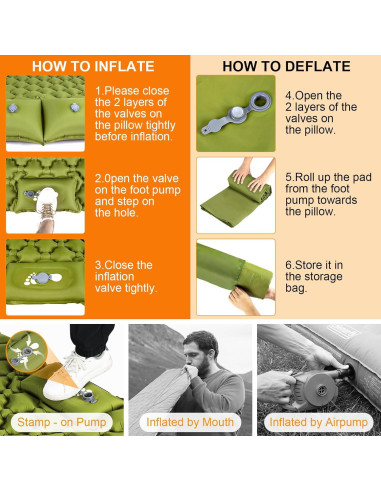 HOW TO INFLATE

1.Please close the 2 layers of the valves on the pillow tightly before inflation.

2.0pen the valve on the foot pump and step on the hole.

3.Close the inflation valve tightly.

HOW TO DEFLATE

4.Open the 2 layers of the valves on the pillow.

5.Roll up the pad from the foot pump towards the pillow.

6.Store it in the storage bag.

Stamp - on Pump

Inflated by Mouth

Inflated by Airpump