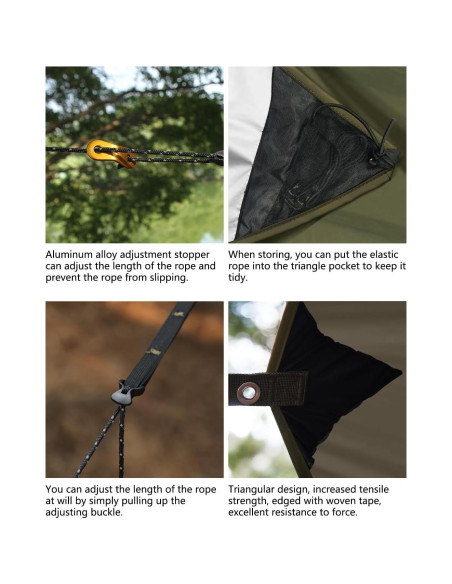 Aluminum alloy adjustment stopper can adjust the length of the rope and prevent the rope from slipping.

When storing, you can put the elastic rope into the triangle pocket to keep it tidy.

You can adjust the length of the rope at will by simply pulling up the adjusting buckle.

Triangular design, increased tensile strength, edged with woven tape, excellent resistance to force.