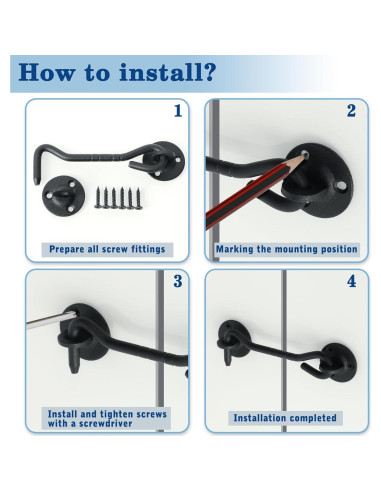 How to install?

1

Prepare all screw fittings

2

Marking the mounting position

3

Install and tighten screws with a screwdriver

4

Installation completed