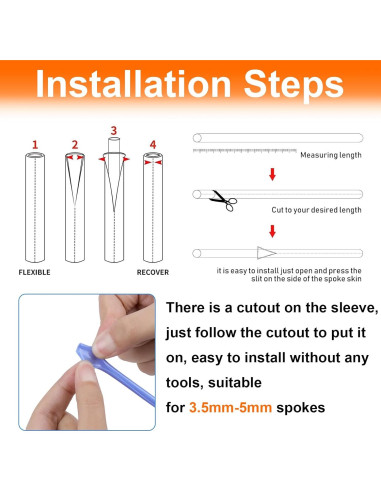 Installation Steps

1 2 3 4

FLEXIBLE RECOVER

Measuring length

Cut to your desired length

it is easy to install just open and press the slit on the side of the spoke skin

There is a cutout on the sleeve, just follow the cutout to put it on, easy to install without any tools, suitable for 3.5mm-5mm spokes