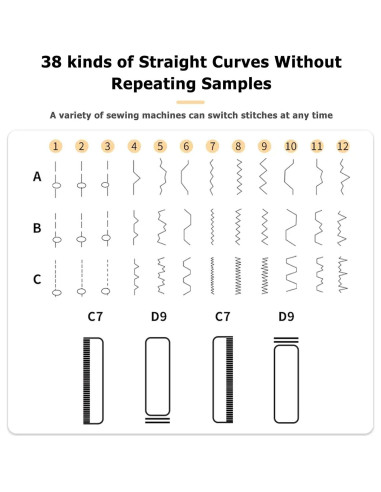 38 kinds of Straight Curves Without Repeating Samples

A variety of sewing machines can switch stitches at any time

1 2 3 4 5 6 7 8 9 10 11 12

A

B

C

C7 D9 C7 D9