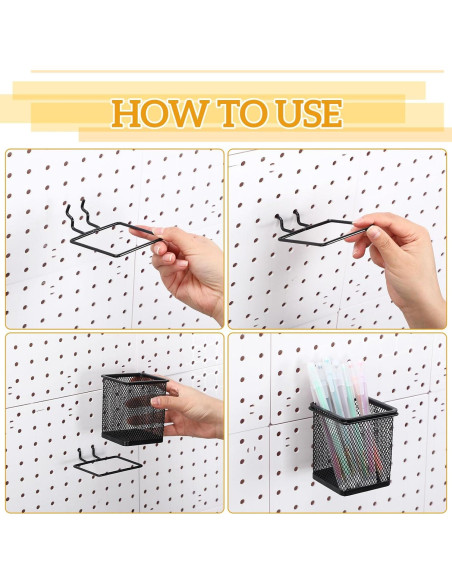 HOW TO USE