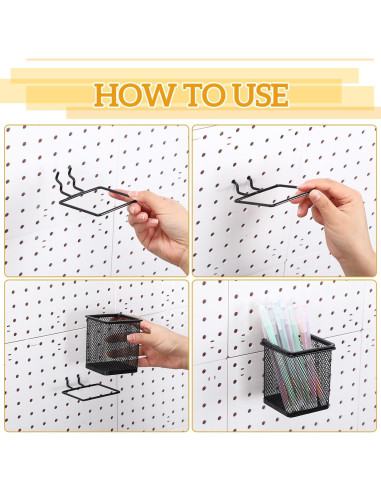 HOW TO USE