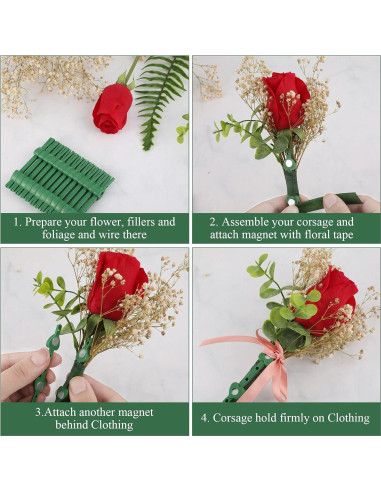 1. Prepare your flower, fillers and foliage and wire there

2. Assemble your corsage and attach magnet with floral tape

3.Attach another magnet behind Clothing

4. Corsage hold firmly on Clothing