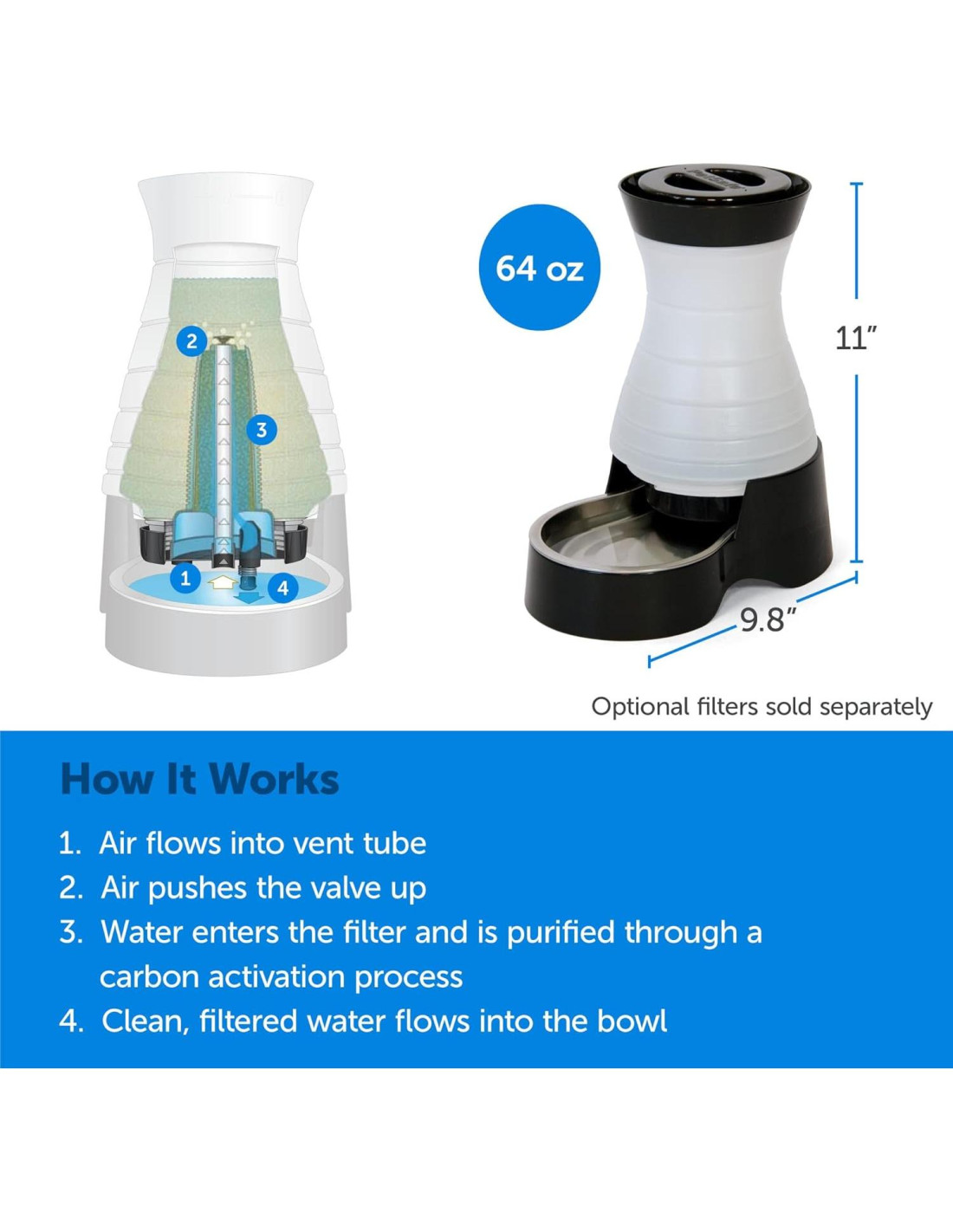 2
3
1
4

64 oz

11″

9.8″

Optional filters sold separately

How It Works

1. Air flows into vent tube
2. Air pushes the valve up
3. Water enters the filter and is purified through a carbon activation process
4. Clean, filtered water flows into the bowl