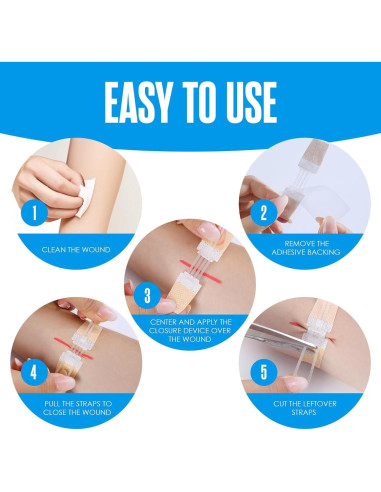 EASY TO USE

1
CLEAN THE WOUND

2
REMOVE THE ADHESIVE BACKING

3
CENTER AND APPLY THE CLOSURE DEVICE OVER THE WOUND

4
PULL THE STRAPS TO CLOSE THE WOUND

5
CUT THE LEFTOVER STRAPS