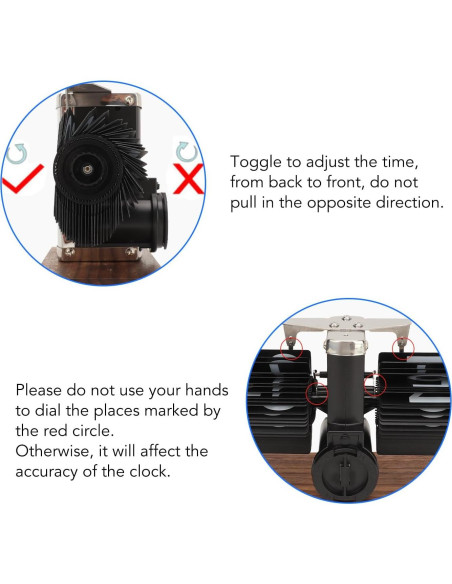 Toggle to adjust the time, from back to front, do not pull in the opposite direction.

Please do not use your hands to dial the places marked by the red circle.
Otherwise, it will affect the accuracy of the clock.