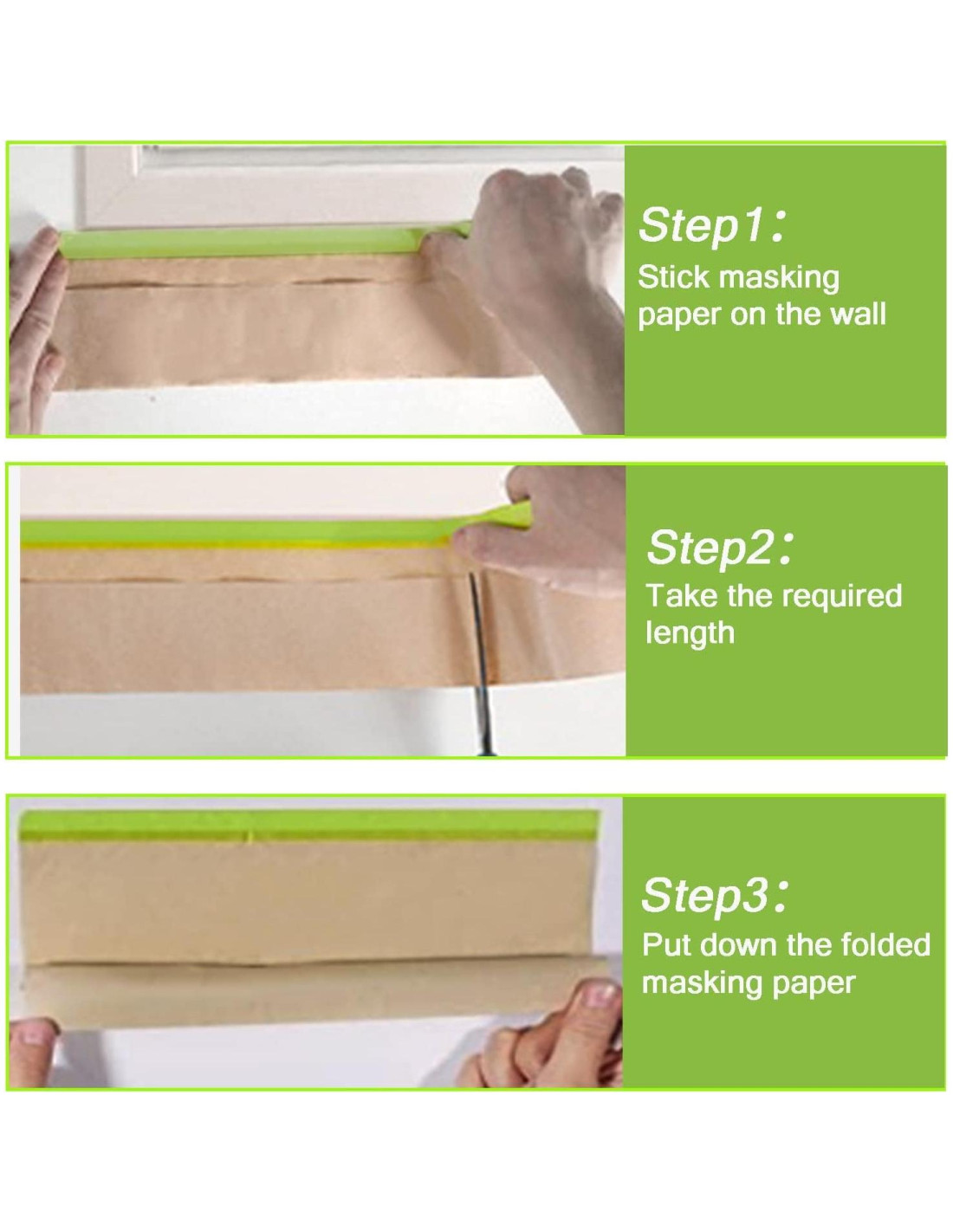 Step1：
Stick masking paper on the wall

Step2：
Take the required length

Step3：
Put down the folded masking paper