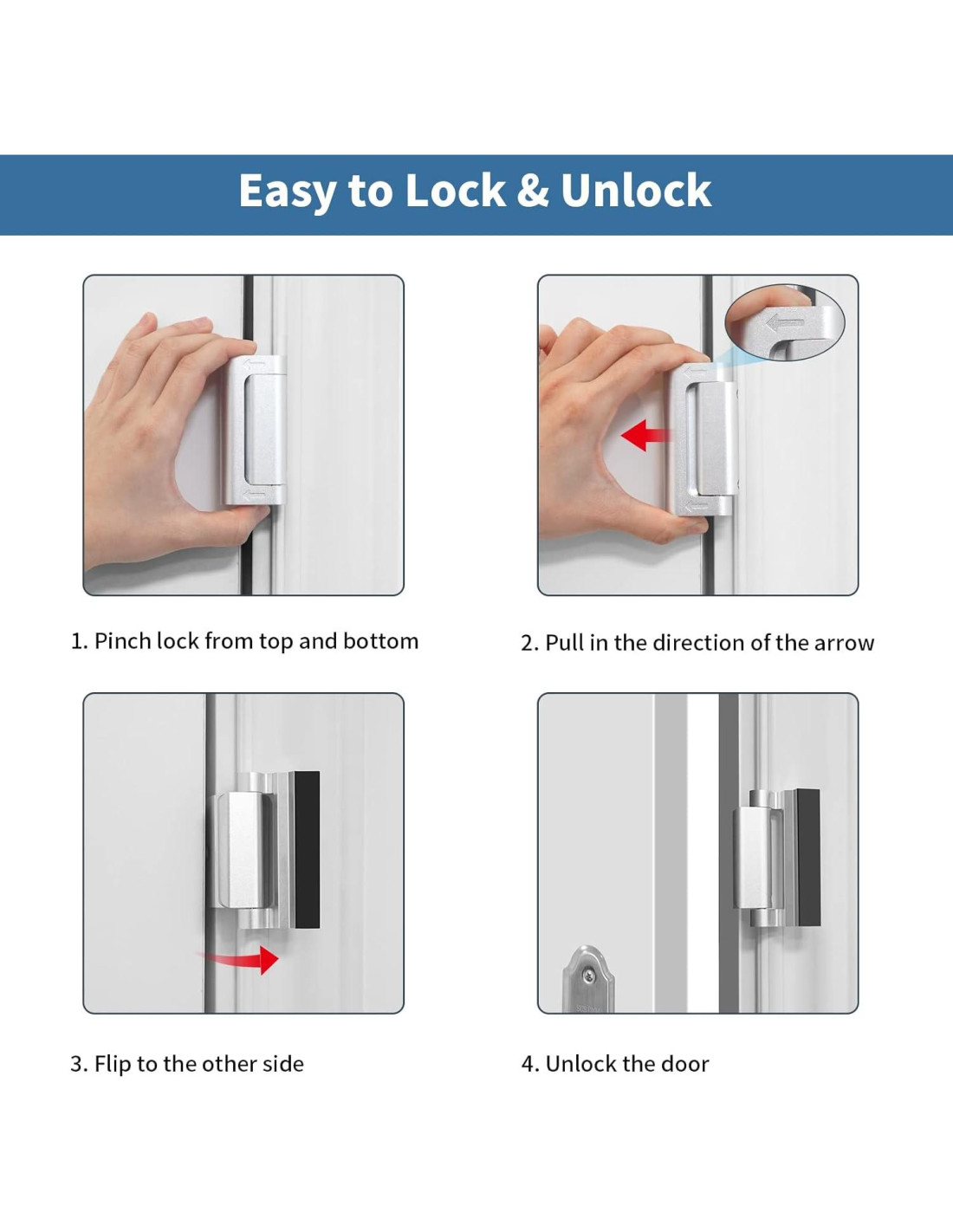 Easy to Lock & Unlock

1. Pinch lock from top and bottom

2. Pull in the direction of the arrow

3. Flip to the other side

4. Unlock the door