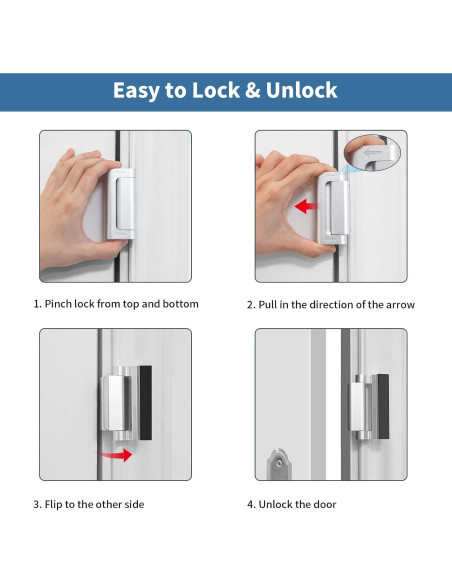 Easy to Lock & Unlock

1. Pinch lock from top and bottom

2. Pull in the direction of the arrow

3. Flip to the other side

4. Unlock the door