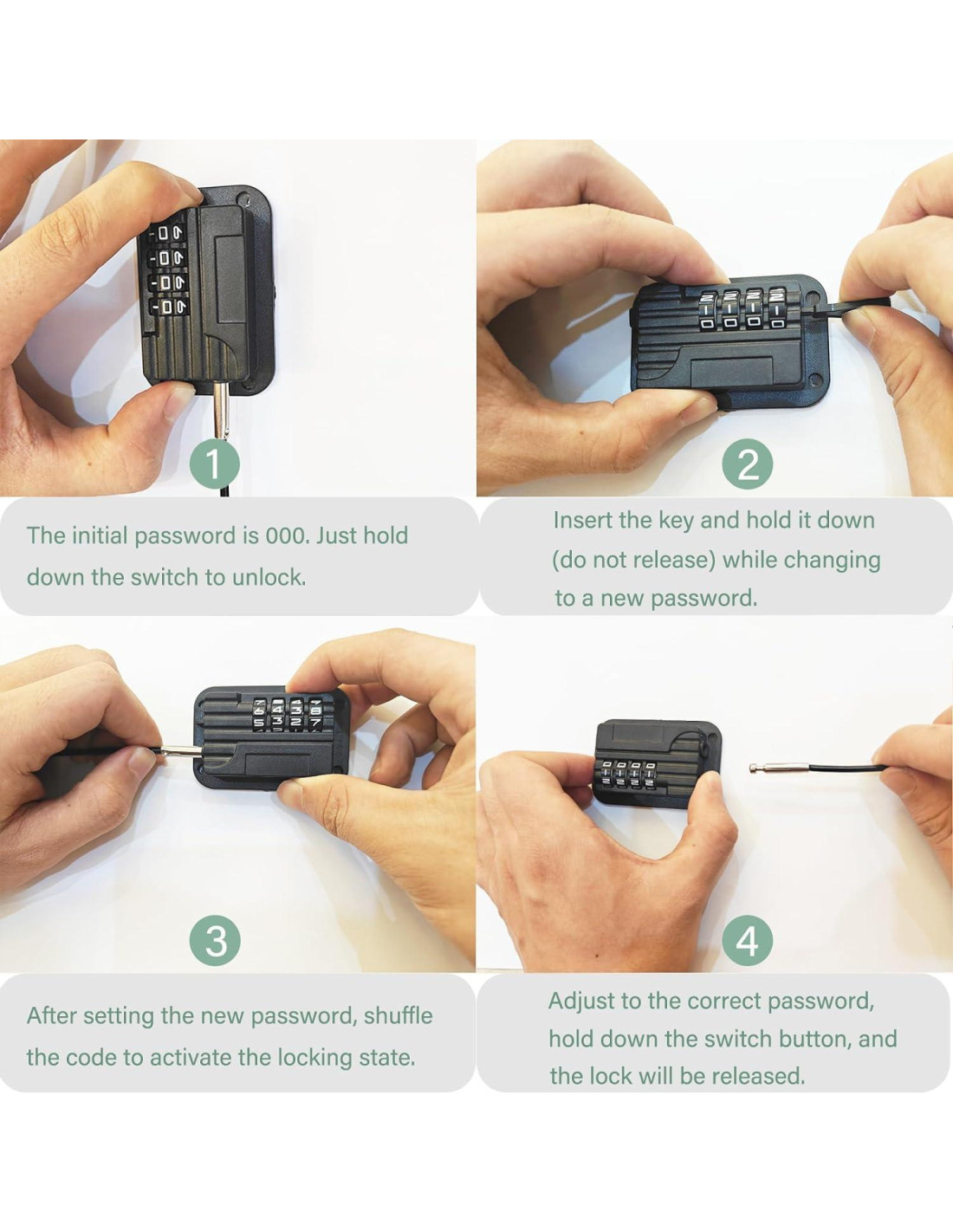 1

The initial password is 000. Just hold down the switch to unlock.

2

Insert the key and hold it down (do not release) while changing to a new password.

3

After setting the new password, shuffle the code to activate the locking state.

4

Adjust to the correct password, hold down the switch button, and the lock will be released.