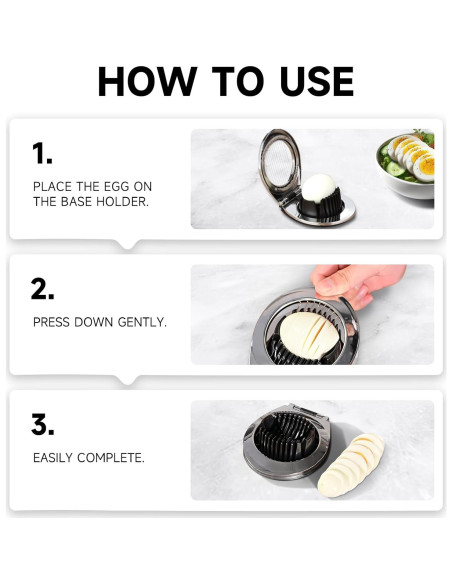 HOW TO USE

1.

PLACE THE EGG ON THE BASE HOLDER.

2.

PRESS DOWN GENTLY.

3.

EASILY COMPLETE.