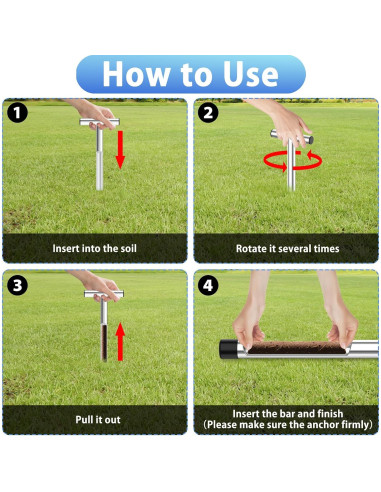 How to Use

1

Insert into the soil

2

Rotate it several times

3

Pull it out

4

Insert the bar and finish
(Please make sure the anchor firmly)