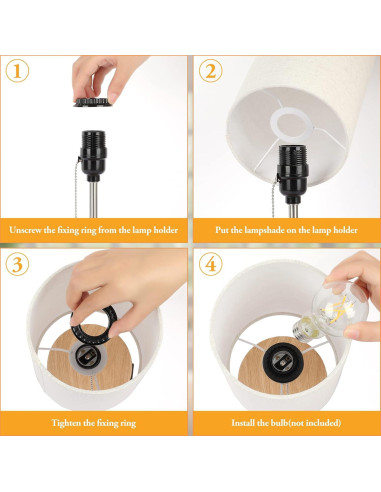 1

Unscrew the fixing ring from the lamp holder

2

Put the lampshade on the lamp holder

3

Tighten the fixing ring

4

Install the bulb(not included)