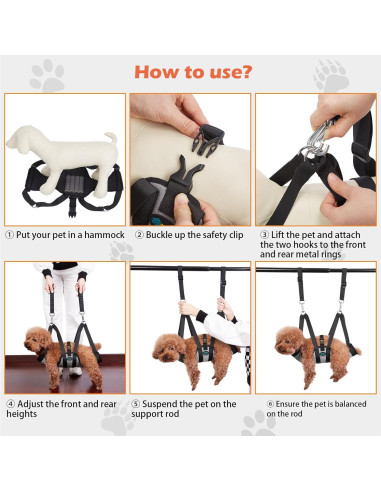 How to use?

① Put your pet in a hammock

② Buckle up the safety clip

③ Lift the pet and attach the two hooks to the front and rear metal rings

④ Adjust the front and rear heights

⑤ Suspend the pet on the support rod

⑥ Ensure the pet is balanced on the rod