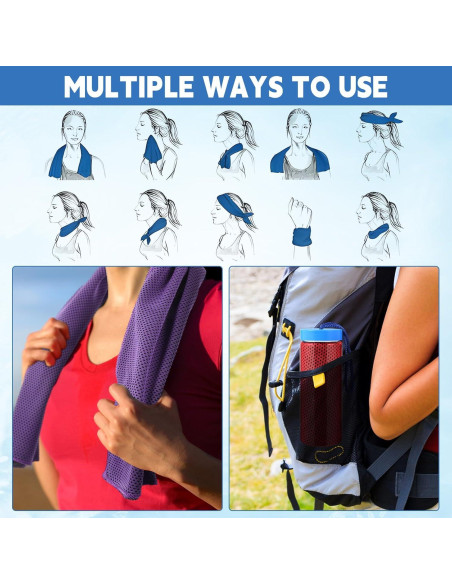 MULTIPLE WAYS TO USE