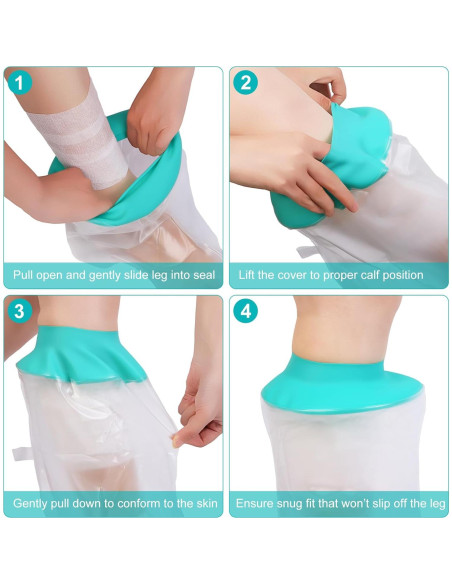 1
Pull open and gently slide leg into seal

2
Lift the cover to proper calf position

3
Gently pull down to conform to the skin

4
Ensure snug fit that won't slip off the leg