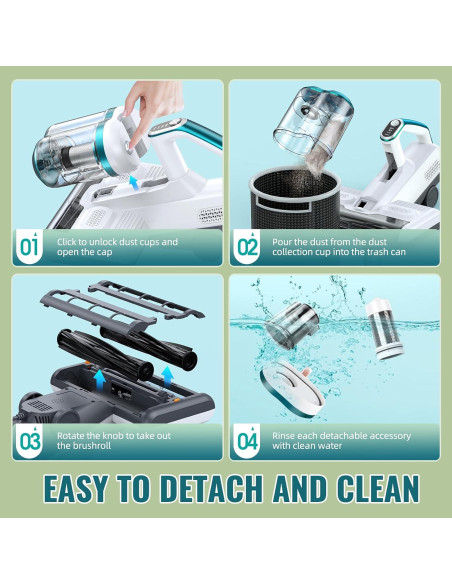 01 Click to unlock dust cups and open the cap

02 Pour the dust from the dust collection cup into the trash can

03 Rotate the knob to take out the brushroll

04 Rinse each detachable accessory with clean water

EASY TO DETACH AND CLEAN