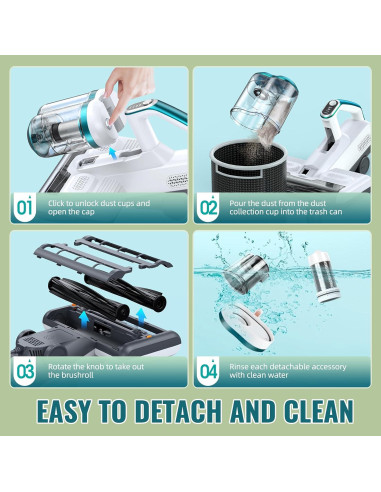 01
Click to unlock dust cups and open the cap

02
Pour the dust from the dust collection cup into the trash can

03
Rotate the knob to take out the brushroll

04
Rinse each detachable accessory with clean water

EASY TO DETACH AND CLEAN