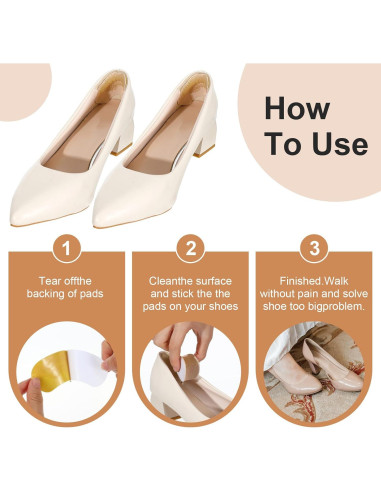 How To Use

1

Tear offthe backing of pads

2

Cleanthe surface and stick the the pads on your shoes

3

Finished.Walk without pain and solve shoe too bigproblem.