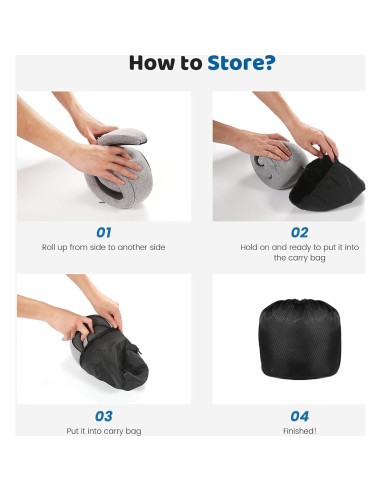 How to Store?

01
Roll up from side to another side

02
Hold on and ready to put it into the carry bag

03
Put it into carry bag

04
Finished!