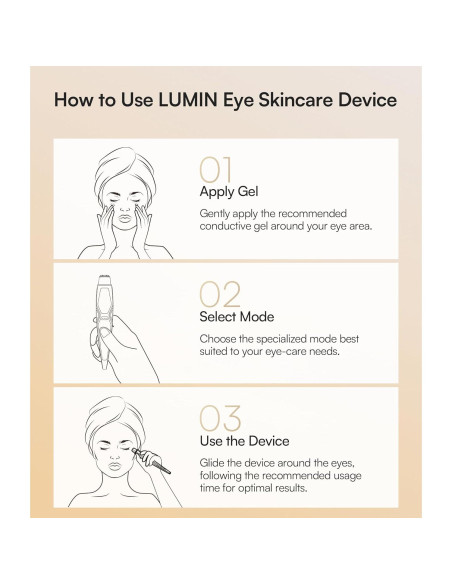 How to Use LUMIN Eye Skincare Device

01
Apply Gel
Gently apply the recommended conductive gel around your eye area.

02
Select Mode
Choose the specialized mode best suited to your eye-care needs.

03
Use the Device
Glide the device around the eyes, following the recommended usage time for optimal results.