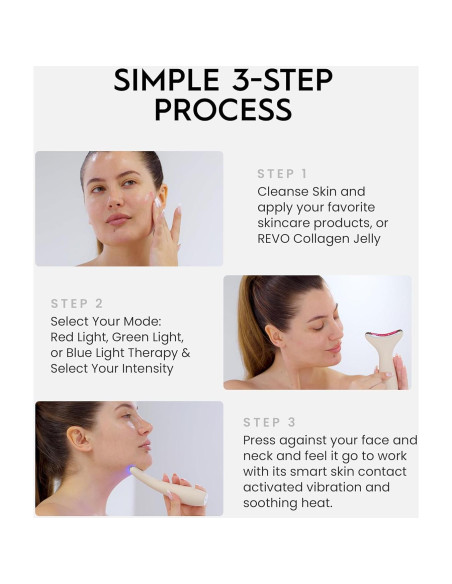 SIMPLE 3-STEP PROCESS

STEP 1
Cleanse Skin and apply your favorite skincare products, or REVO Collagen Jelly

STEP 2
Select Your Mode: Red Light, Green Light, or Blue Light Therapy & Select Your Intensity

STEP 3
Press against your face and neck and feel it go to work with its smart skin contact activated vibration and soothing heat.