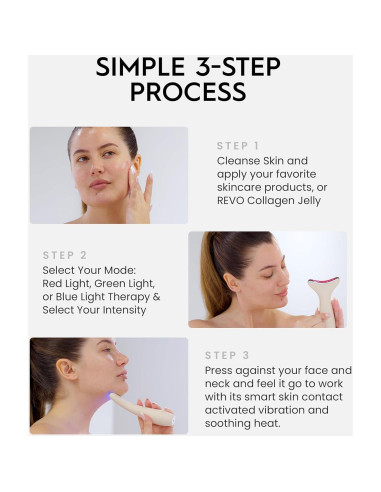 SIMPLE 3-STEP PROCESS

STEP 1
Cleanse Skin and apply your favorite skincare products, or REVO Collagen Jelly

STEP 2
Select Your Mode: Red Light, Green Light, or Blue Light Therapy & Select Your Intensity

STEP 3
Press against your face and neck and feel it go to work with its smart skin contact activated vibration and soothing heat.