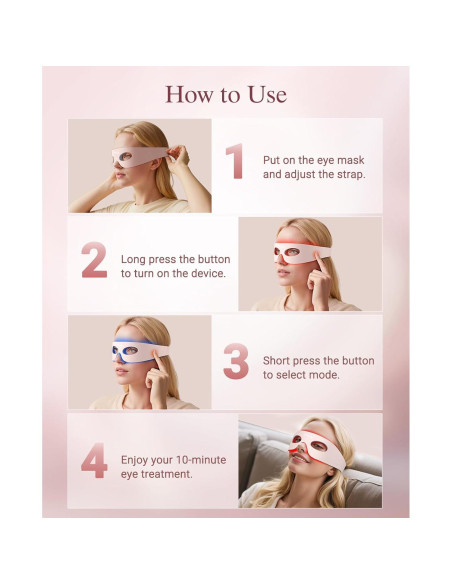 How to Use

1 Put on the eye mask and adjust the strap.

2 Long press the button to turn on the device.

3 Short press the button to select mode.

4 Enjoy your 10-minute eye treatment.