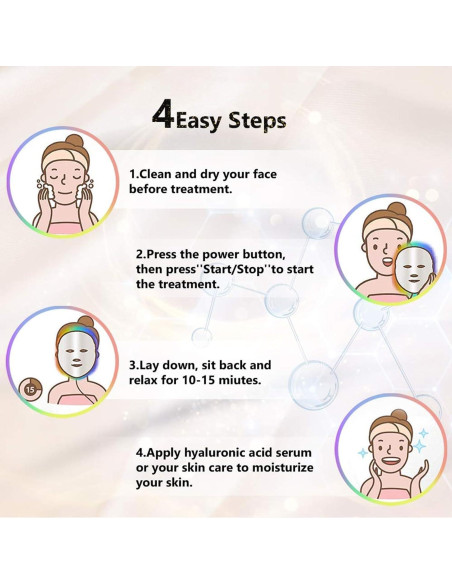 4Easy Steps

1.Clean and dry your face before treatment.

2.Press the power button, then press''Start/Stop''to start the treatment.

15

3.Lay down, sit back and relax for 10-15 miutes.

4.Apply hyaluronic acid serum or your skin care to moisturize your skin.