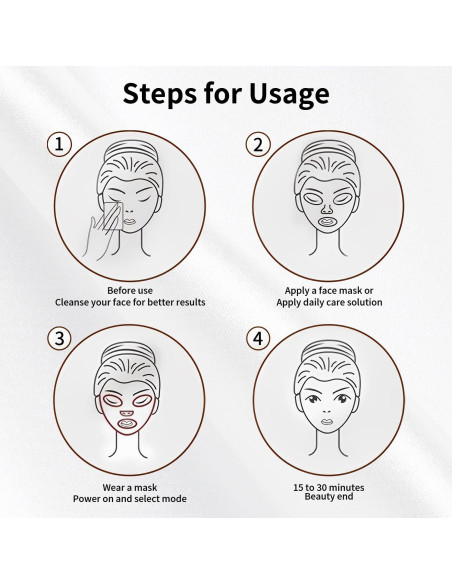 Steps for Usage

1

Before use
Cleanse your face for better results

2

Apply a face mask or
Apply daily care solution

3

Wear a mask
Power on and select mode

4

15 to 30 minutes
Beauty end