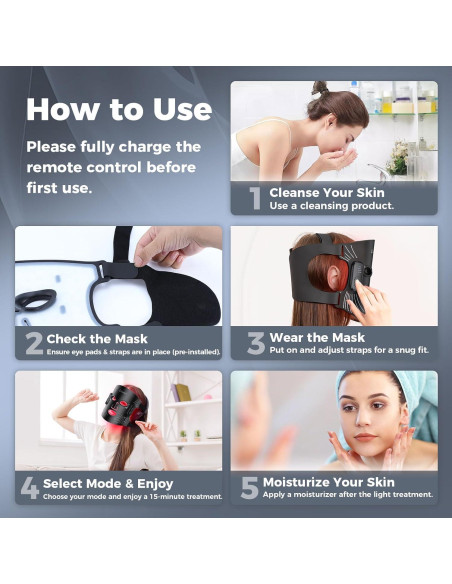 How to Use

Please fully charge the remote control before first use.

1 Cleanse Your Skin
Use a cleansing product.

2 Check the Mask
Ensure eye pads & straps are in place (pre-installed).

3 Wear the Mask
Put on and adjust straps for a snug fit.

4 Select Mode & Enjoy
Choose your mode and enjoy a 15-minute treatment.

5 Moisturize Your Skin
Apply a moisturizer after the light treatment.