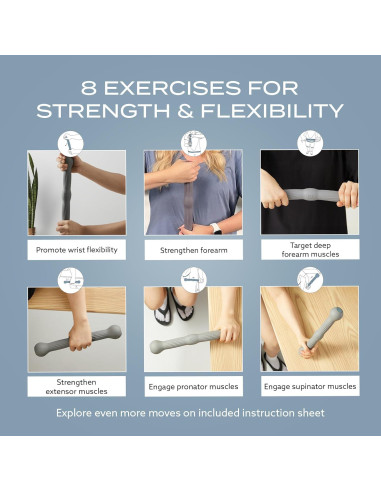 8 EXERCISES FOR STRENGTH & FLEXIBILITY

Promote wrist flexibility

Strengthen forearm

Target deep forearm muscles

Strengthen extensor muscles

Engage pronator muscles

Engage supinator muscles

Explore even more moves on included instruction sheet