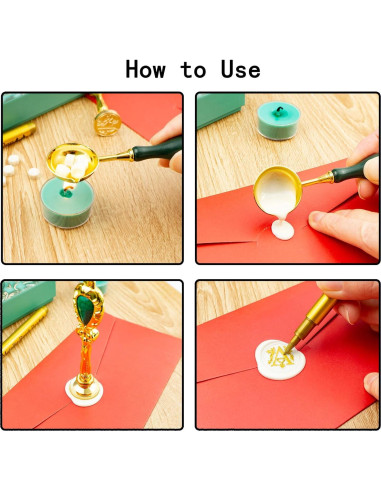 How to Use